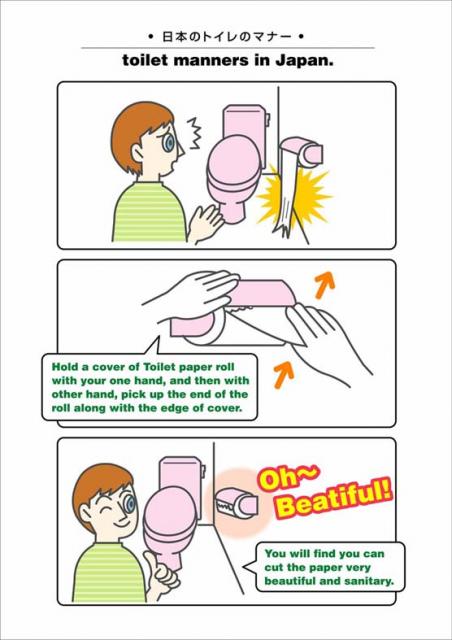 • 日本のトイレのマナー •

toilet manners in Japan.

Hold a cover of Toilet paper roll with your one hand, and then with other hand, pick up the end of the roll along with the edge of cover.

Oh~ Beatiful!

You will find you can cut the paper very beautiful and sanitary.